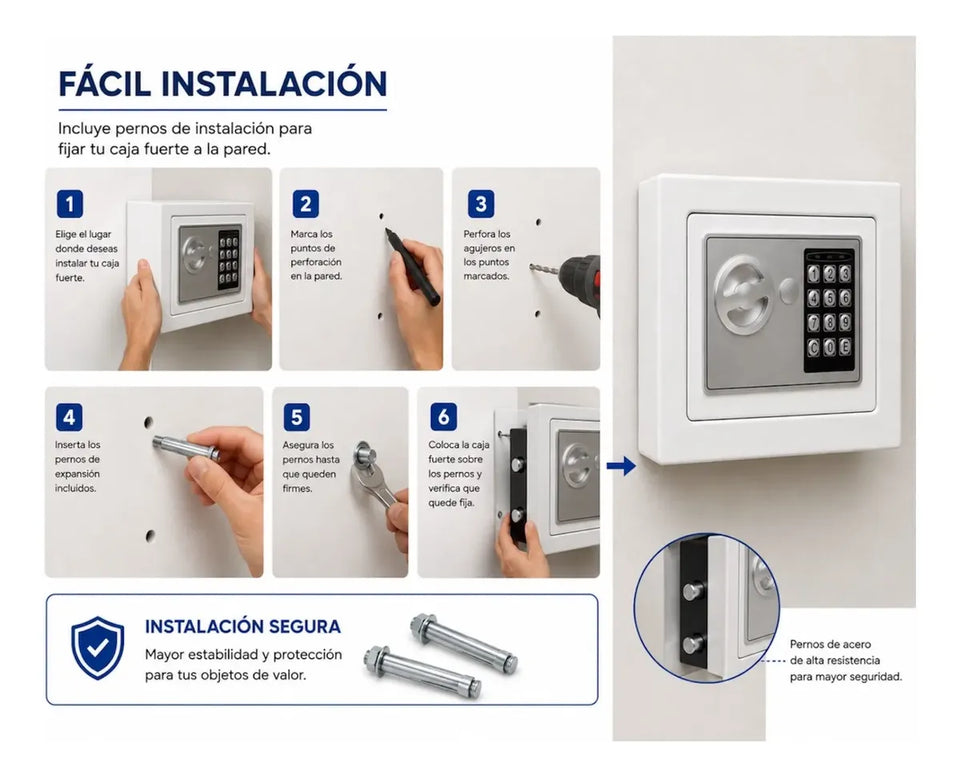 FÁCIL INSTALACIÓN

Incluye pernos de instalación para fijar tu caja fuerte a la pared.

1
Elige el lugar donde deseas instalar tu caja fuerte.

2
Marca los puntos de perforación en la pared.

3
Perfora los agujeros en los puntos marcados.

4
Inserta los pernos de expansión incluidos.

5
Asegura los pernos hasta que queden firmes.

6
Coloca la caja fuerte sobre los pernos y verifica que quede fija.

INSTALACIÓN SEGURA
Mayor estabilidad y protección para tus objetos de valor.

Pernos de acero de alta resistencia para mayor seguridad.