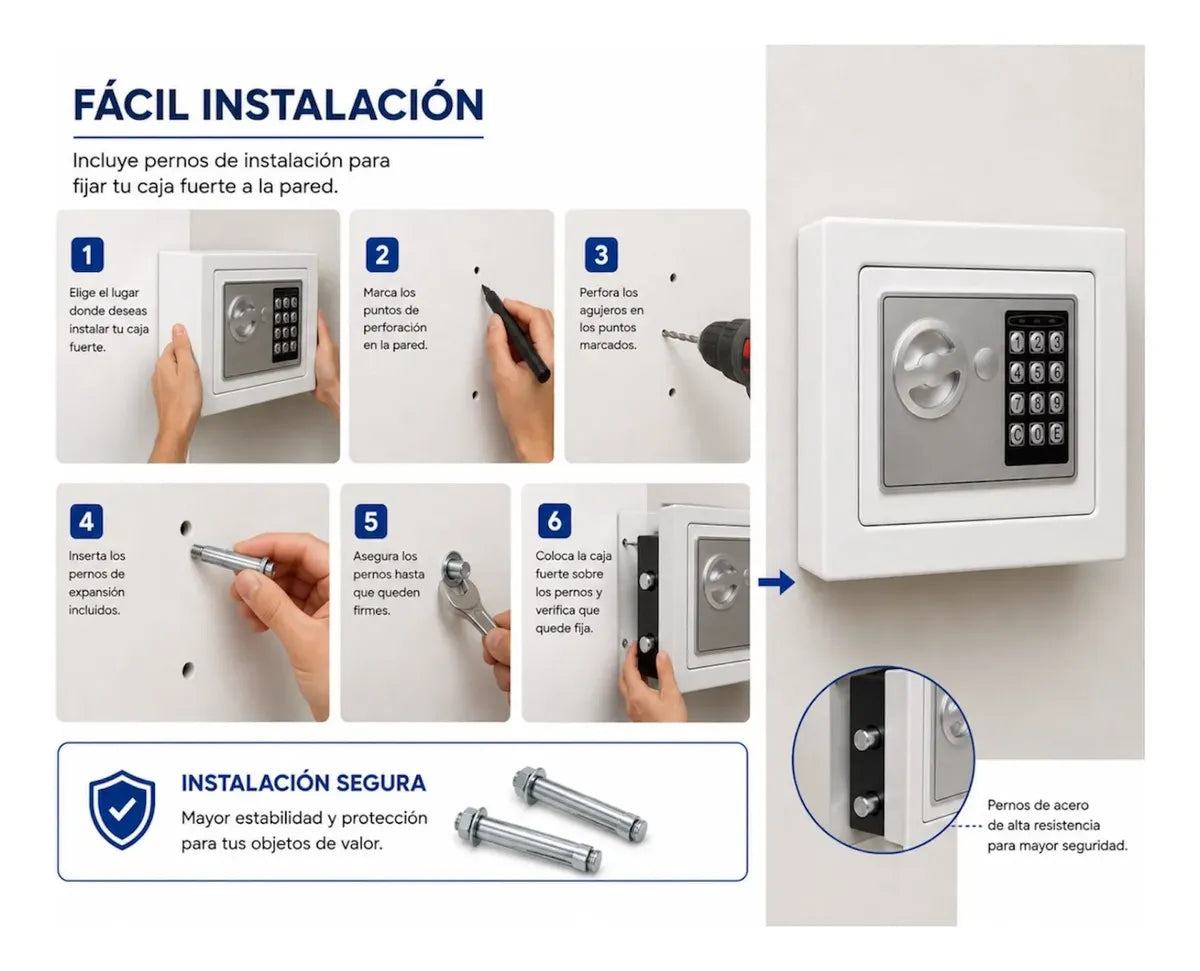 FÁCIL INSTALACIÓN

Incluye pernos de instalación para fijar tu caja fuerte a la pared.

1
Elige el lugar donde deseas instalar tu caja fuerte.

2
Marca los puntos de perforación en la pared.

3
Perfora los agujeros en los puntos marcados.

4
Inserta los pernos de expansión incluidos.

5
Asegura los pernos hasta que queden firmes.

6
Coloca la caja fuerte sobre los pernos y verifica que quede fija.

INSTALACIÓN SEGURA
Mayor estabilidad y protección para tus objetos de valor.

1 2 3
4 5 6
7 8 9
C 0 E

Pernos de acero de alta resistencia para mayor seguridad.